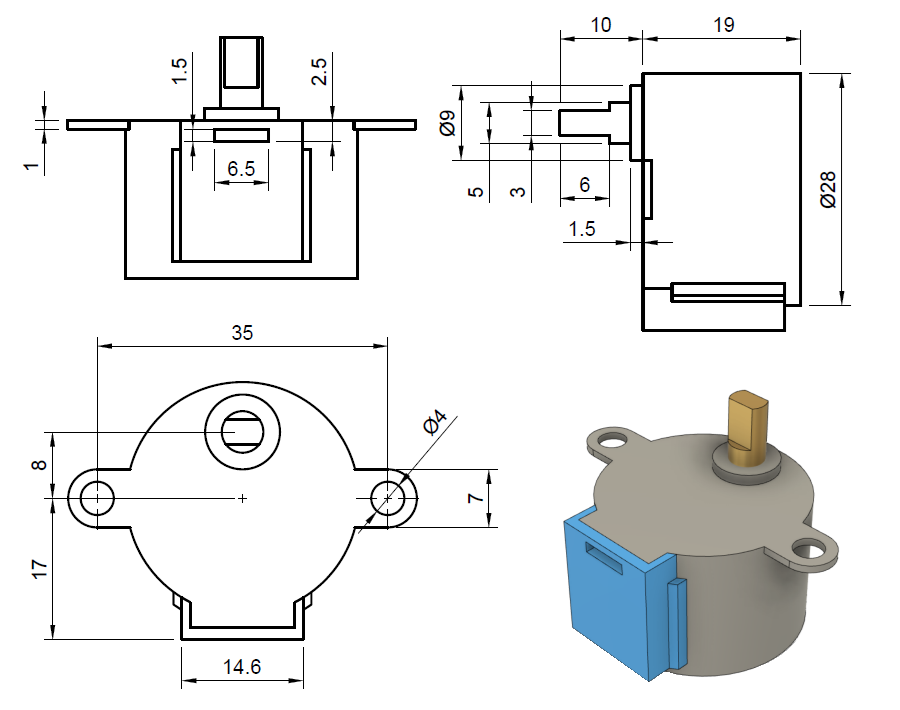 1.5
2.5
1
6.5
10
19
Ø9
5
3
6
1.5
Ø28
35
Ø4
8
7
17
14.6